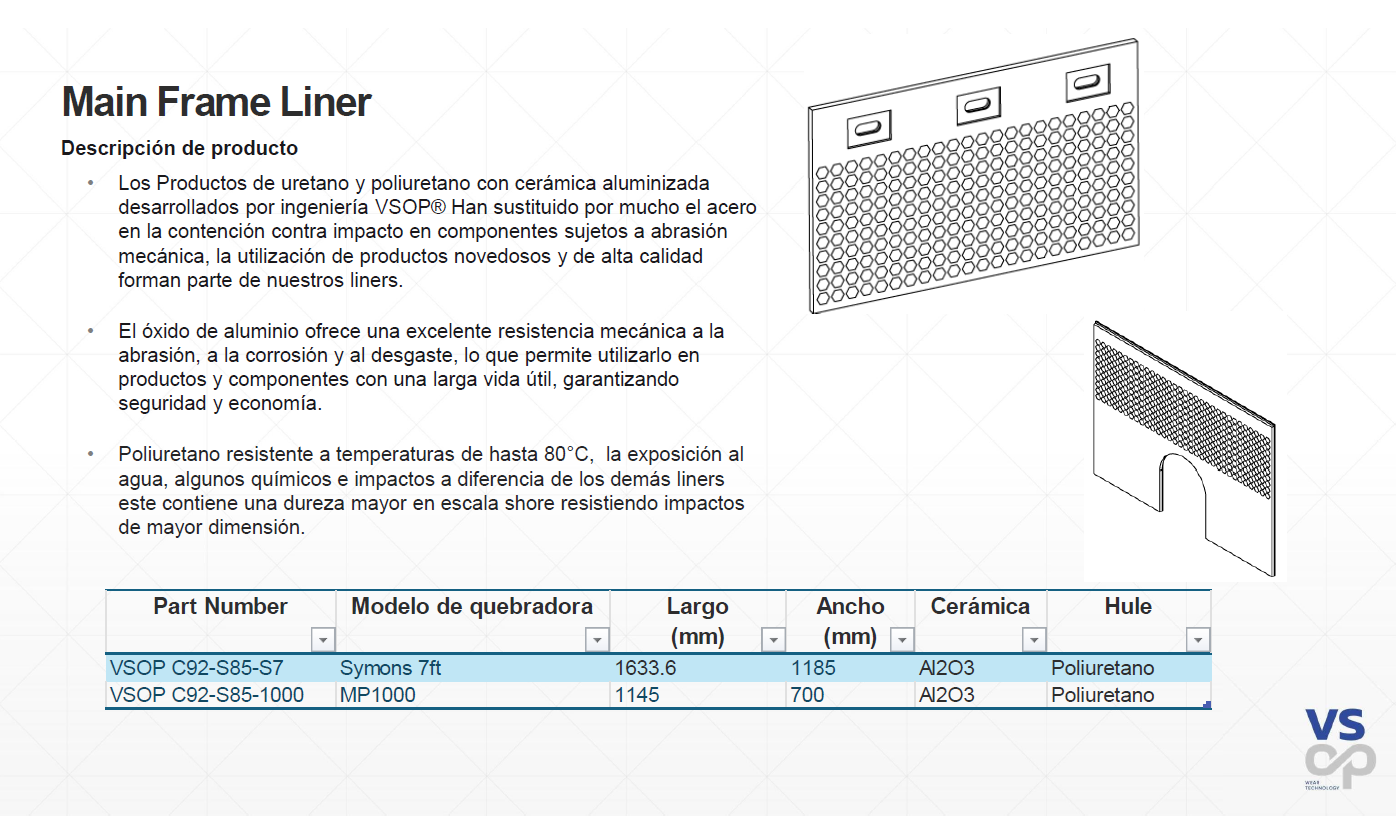 Main Frame Liner

Descripción de producto

• Los Productos de uretano y poliuretano con cerámica aluminizada desarrollados por ingeniería VSOP® Han sustituido por mucho el acero en la contención contra impacto en componentes sujetos a abrasión mecánica, la utilización de productos novedosos y de alta calidad forman parte de nuestros liners.

• El óxido de aluminio ofrece una excelente resistencia mecánica a la abrasión, a la corrosión y al desgaste, lo que permite utilizarlo en productos y componentes con una larga vida útil, garantizando seguridad y economía.

• Poliuretano resistente a temperaturas de hasta 80°C, la exposición al agua, algunos químicos e impactos a diferencia de los demás liners este contiene una dureza mayor en escala shore resistiendo impactos de mayor dimensión.

| Part Number | Modelo de quebradora | Largo (mm) | Ancho (mm) | Cerámica | Hule |
|---|---|---|---|---|---|
| VSOP C92-S85-S7 | Symons 7ft | 1633.6 | 1185 | Al2O3 | Poliuretano |
| VSOP C92-S85-1000 | MP1000 | 1145 | 700 | Al2O3 | Poliuretano |

VS OP
WEAR TECHNOLOGY